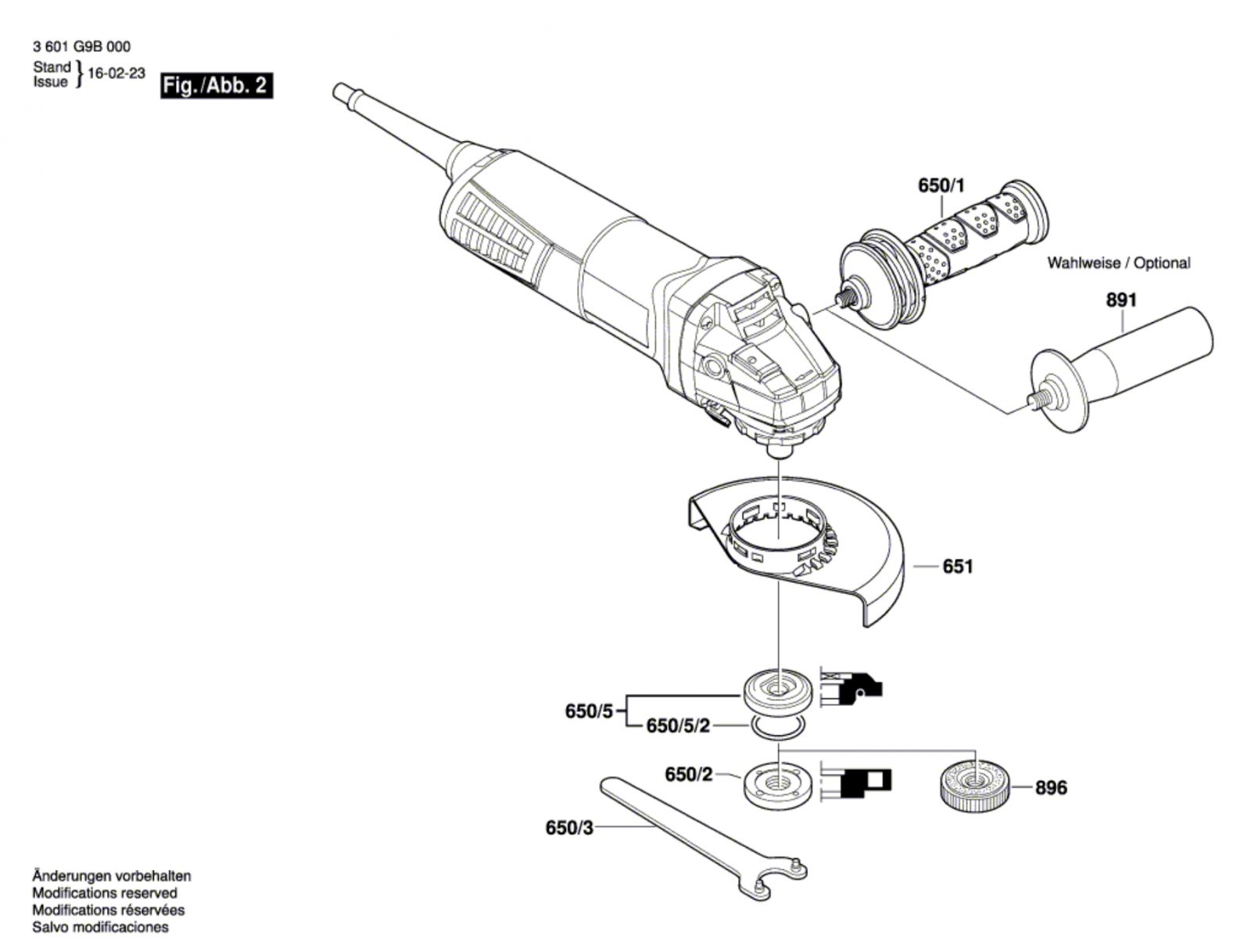 3 601 G9B 000
Stand
Issue } 16-02-23

Fig./Abb. 2

650/1

Wahlweise / Optional

891

651

650/5

650/5/2

650/2

896

650/3

Änderungen vorbehalten
Modifications reserved
Modifications réservées
Salvo modificaciones